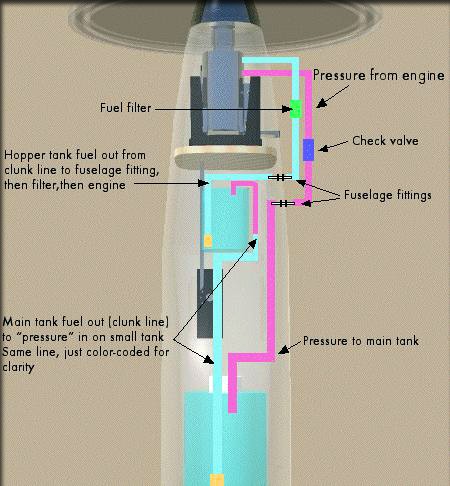 Pressure from engine

Fuel filter

Check valve

Hopper tank fuel out from clunk line to fuselage fitting, then filter,then engine

Fuselage fittings

Main tank fuel out (clunk line) to "pressure" in on small tank Same line, just color-coded for clarity

Pressure to main tank